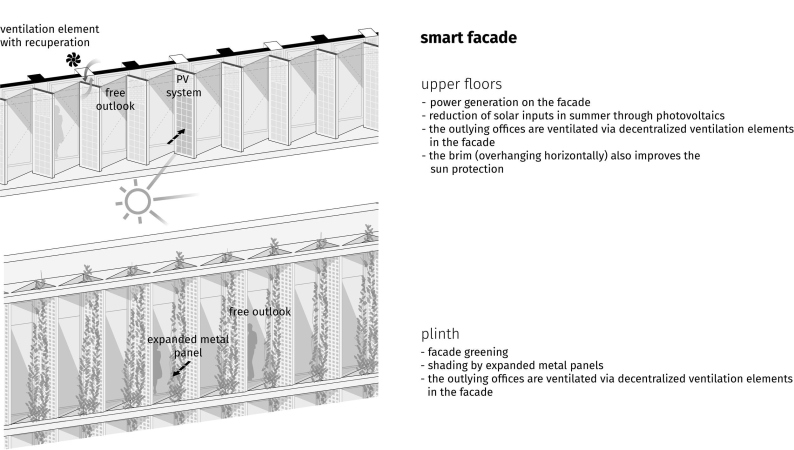 ventilation element with recuperation

free outlook

PV system

free outlook

expanded metal panel

smart facade

upper floors

- power generation on the facade
- reduction of solar inputs in summer through photovoltaics
- the outlying offices are ventilated via decentralized ventilation elements in the facade
- the brim (overhanging horizontally) also improves the sun protection

plinth

- facade greening
- shading by expanded metal panels
- the outlying offices are ventilated via decentralized ventilation elements in the facade