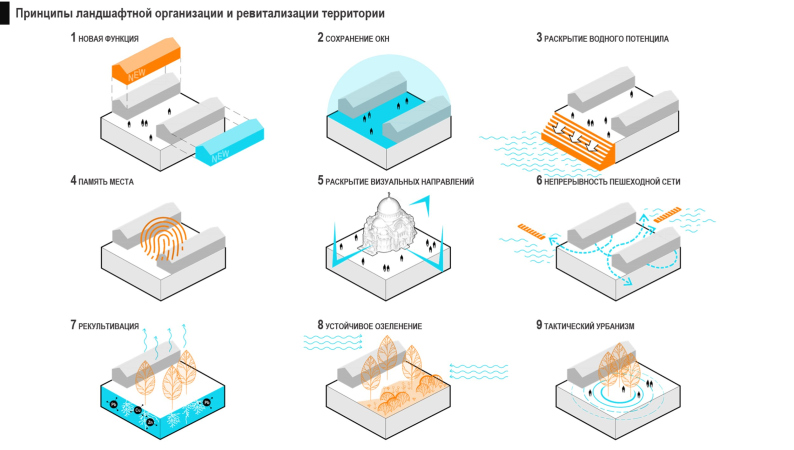 Принципы ландшафтной организации и ревитализации территории

1 НОВАЯ ФУНКЦИЯ

NEW

NEW

2 СОХРАНЕНИЕ ОКН

3 РАСКРЫТИЕ ВОДНОГО ПОТЕНЦИЛА

4 ПАМЯТЬ МЕСТА

5 РАСКРЫТИЕ ВИЗУАЛЬНЫХ НАПРАВЛЕНИЙ

6 НЕПРЕРЫВНОСТЬ ПЕШЕХОДНОЙ СЕТИ

7 РЕКУЛЬТИВАЦИЯ

8 УСТОЙЧИВОЕ ОЗЕЛЕНЕНИЕ

9 ТАКТИЧЕСКИЙ УРБАНИЗМ