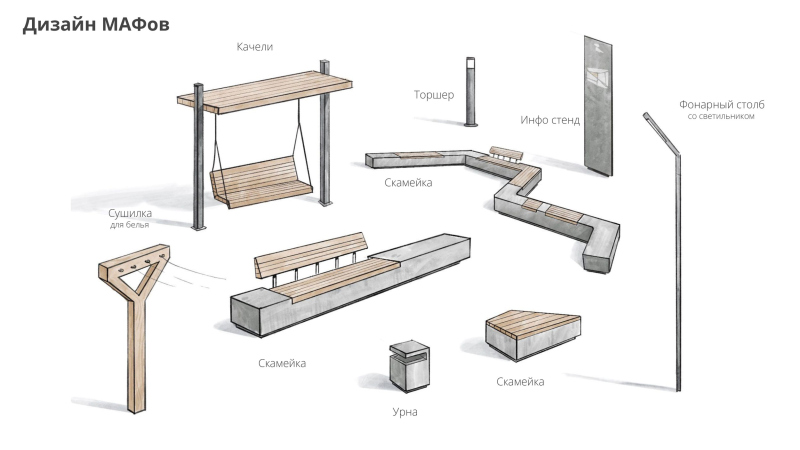 Дизайн МАФов

Качели

Торшер

Инфо стенд

Фонарный столб
со светильником

Скамейка

Сушилка
для белья

Скамейка

Скамейка

Урна