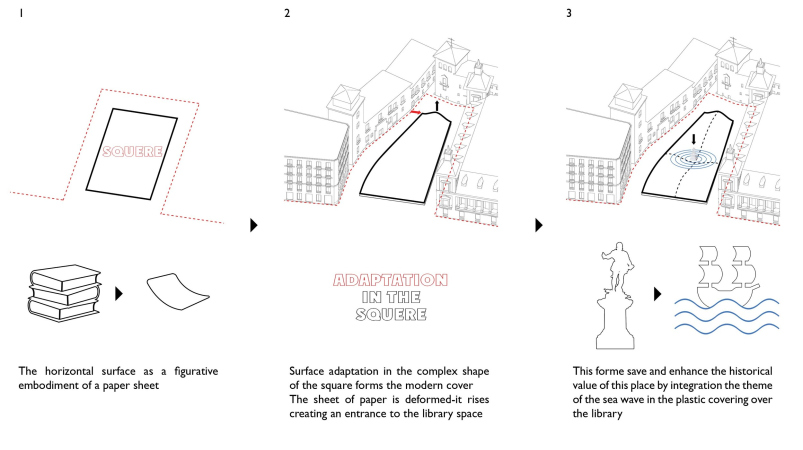 1

SQUERE

The horizontal surface as a figurative embodiment of a paper sheet

2

ADAPTATION IN THE SQUERE

Surface adaptation in the complex shape of the square forms the modern cover
The sheet of paper is deformed-it rises creating an entrance to the library space

3

This forme save and enhance the historical value of this place by integration the theme of the sea wave in the plastic covering over the library