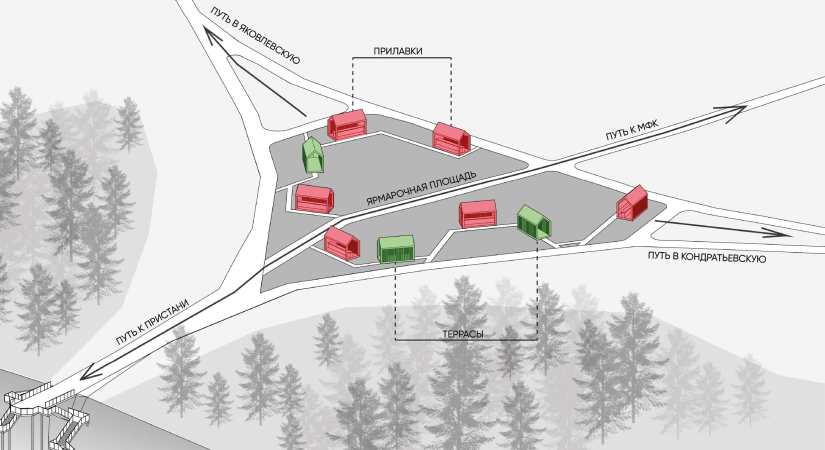 ПУТЬ В ЯКОВЛЕВСКУЮ

ПРИЛАВКИ

ПУТЬ К МФК

ЯРМАРОЧНАЯ ПЛОЩАДЬ

ПУТЬ В КОНДРАТЬЕВСКУЮ

ПУТЬ К ПРИСТАНИ

ТЕРРАСЫ