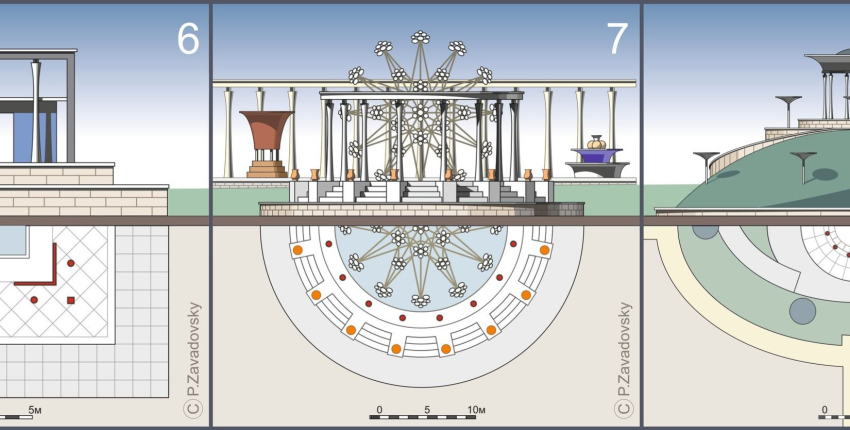 6

5м

© P.Zavadovsky

7

0 5 10м

© P.Zavadovsky

0